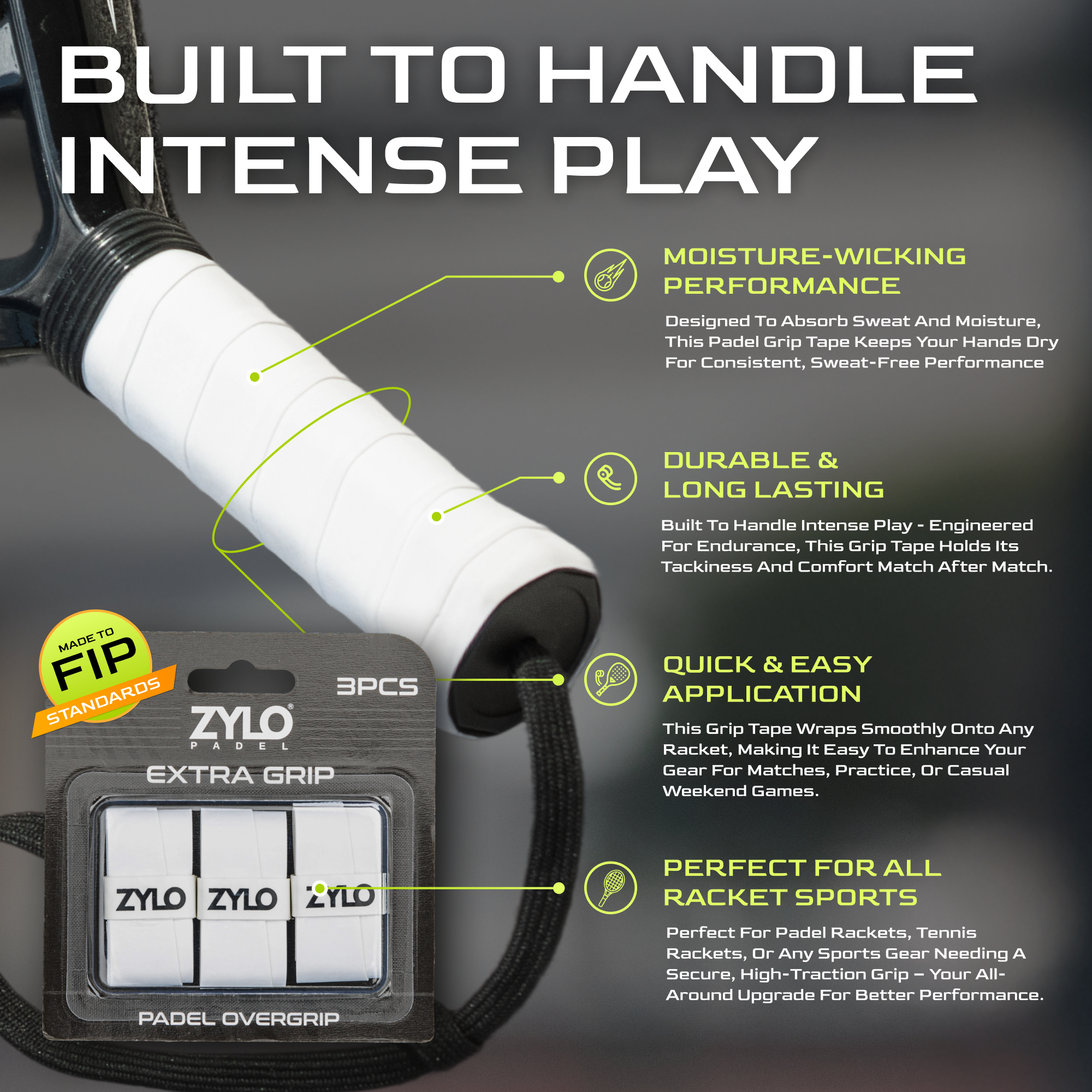 BUILT TO HANDLE INTENSE PLAY

MOISTURE-WICKING PERFORMANCE

Designed To Absorb Sweat And Moisture, This Padel Grip Tape Keeps Your Hands Dry For Consistent, Sweat-Free Performance

DURABLE & LONG LASTING

Built To Handle Intense Play - Engineered For Endurance, This Grip Tape Holds Its Tackiness And Comfort Match After Match.

QUICK & EASY APPLICATION

This Grip Tape Wraps Smoothly Onto Any Racket, Making It Easy To Enhance Your Gear For Matches, Practice, Or Casual Weekend Games.

PERFECT FOR ALL RACKET SPORTS

Perfect For Padel Rackets, Tennis Rackets, Or Any Sports Gear Needing A Secure, High-Traction Grip – Your All-Around Upgrade For Better Performance.

MADE TO FIP STANDARDS

3PCS

ZYLO® PADEL

EXTRA GRIP

ZYLO ZYLO ZYLO

PADEL OVERGRIP